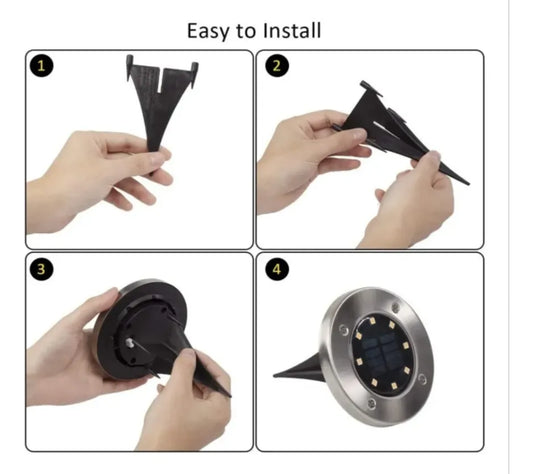 Easy to Install

1

2

3

4