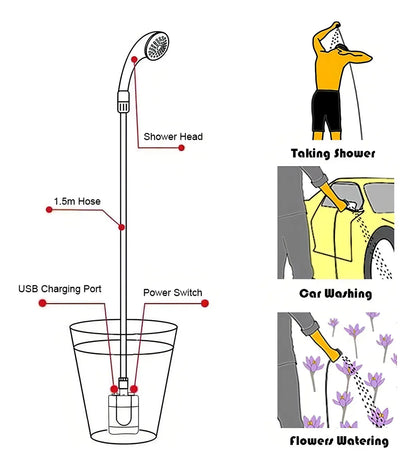 Shower Head

1.5m Hose

USB Charging Port

Power Switch

Taking Shower

Car Washing

Flowers Watering