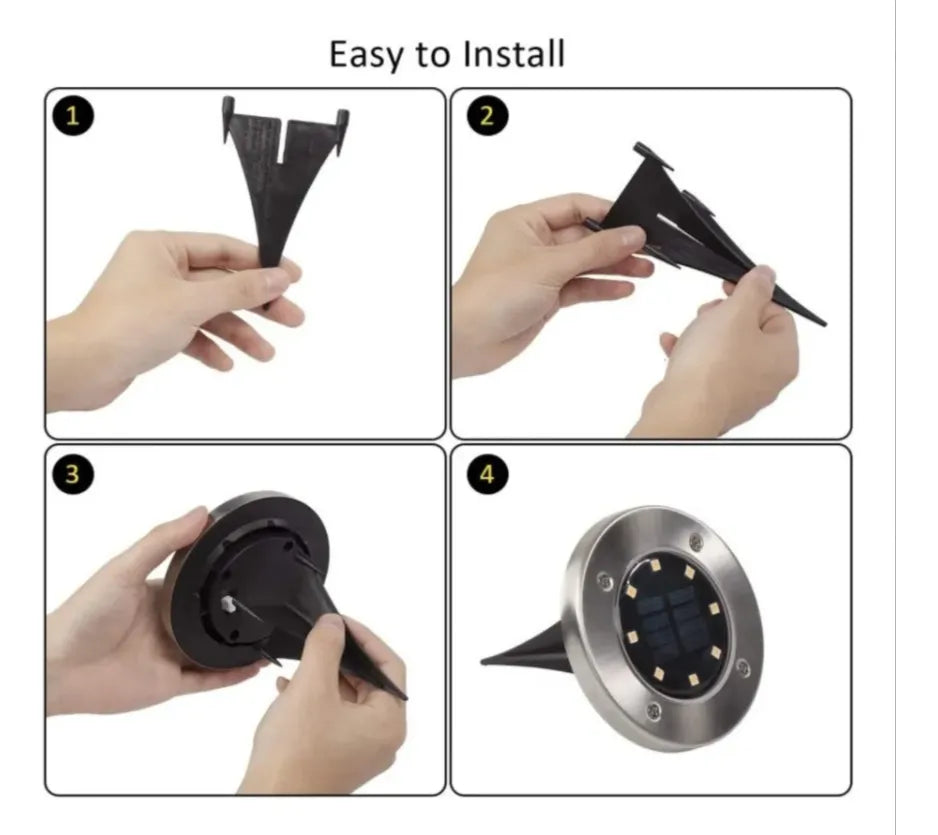 Easy to Install

1

2

3

4